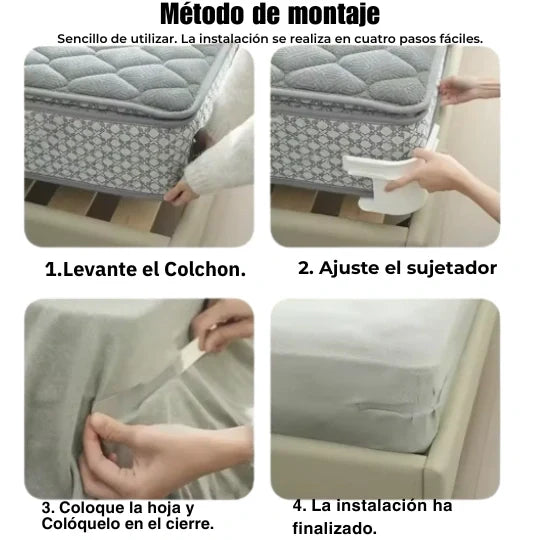 Método de montaje

Sencillo de utilizar. La instalación se realiza en cuatro pasos fáciles.

1.Levante el Colchon.

2. Ajuste el sujetador

3. Coloque la hoja y Colóquelo en el cierre.

4. La instalación ha finalizado.